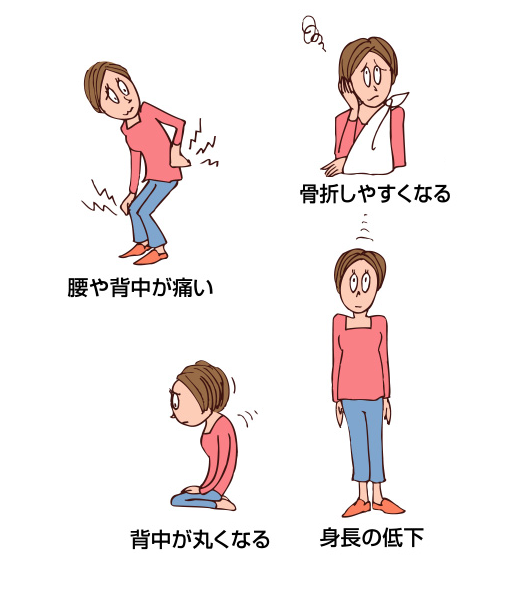 骨折しやすくなる

腰や背中が痛い

背中が丸くなる

身長の低下